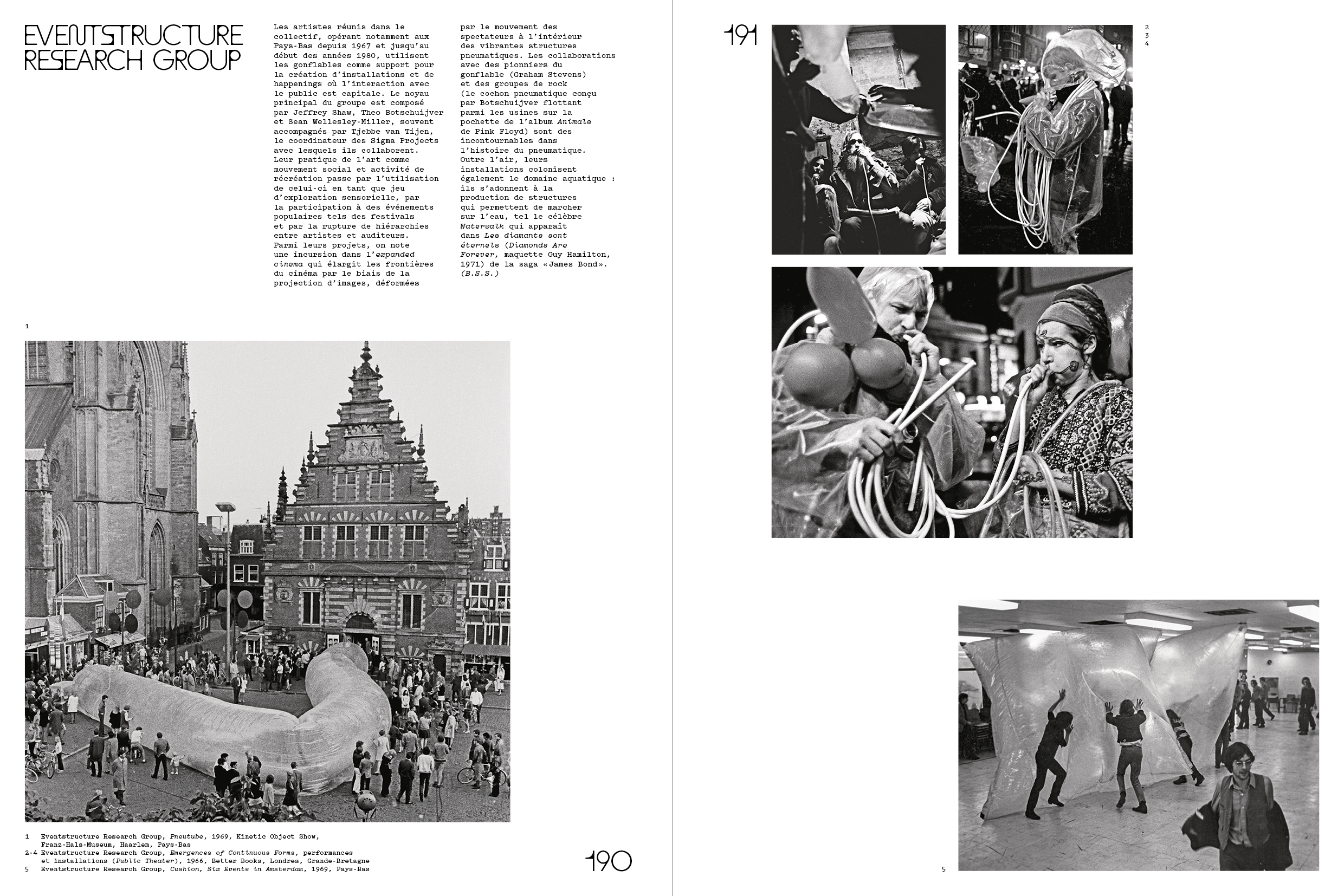 EVENTSTRUCTURE RESEARCH GROUP

Les artistes réunis dans le collectif, opérant notamment aux Pays-Bas depuis 1967 et jusqu'au début des années 1980, utilisent les gonflables comme support pour la création d'installations et de happenings où l'interaction avec le public est capitale. Le noyau principal du groupe est composé par Jeffrey Shaw, Theo Botschuijver et Sean Wellesley-Miller, souvent accompagnés par Tjebbe van Tijen, le coordinateur des Sigma Projects avec lesquels ils collaborent. Leur pratique de l'art comme mouvement social et activité de récréation passe par l'utilisation de celui-ci en tant que jeu d'exploration sensorielle, par la participation à des événements populaires tels des festivals et par la rupture de hiérarchies entre artistes et auditeurs. Parmi leurs projets, on note une incursion dans l'expanded cinema qui élargit les frontières du cinéma par le biais de la projection d'images, déformées par le mouvement des spectateurs à l'intérieur des vibrantes structures pneumatiques. Les collaborations avec des pionniers du gonflable (Graham Stevens) et des groupes de rock (le cochon pneumatique conçu par Botschuijver flottant parmi les usines sur la pochette de l'album Animals de Pink Floyd) sont des incontournables dans l'histoire du pneumatique. Outre l'air, leurs installations colonisent également le domaine aquatique : ils s'adonnent à la production de structures qui permettent de marcher sur l'eau, tel le célèbre Waterwalk qui apparaît dans Les diamants sont éternels (Diamonds Are Forever, maquette Guy Hamilton, 1971) de la saga «James Bond». (B.S.S.)

1

1 Eventstructure Research Group, Pneutube, 1969, Kinetic Object Show, Franz-Hals-Museum, Haarlem, Pays-Bas
2-4 Eventstructure Research Group, Emergences of Continuous Forms, performances et installations (Public Theater), 1966, Better Books, Londres, Grande-Bretagne
5 Eventstructure Research Group, Cushion, Six Events in Amsterdam, 1969, Pays-Bas

190

191

2
3
4

5