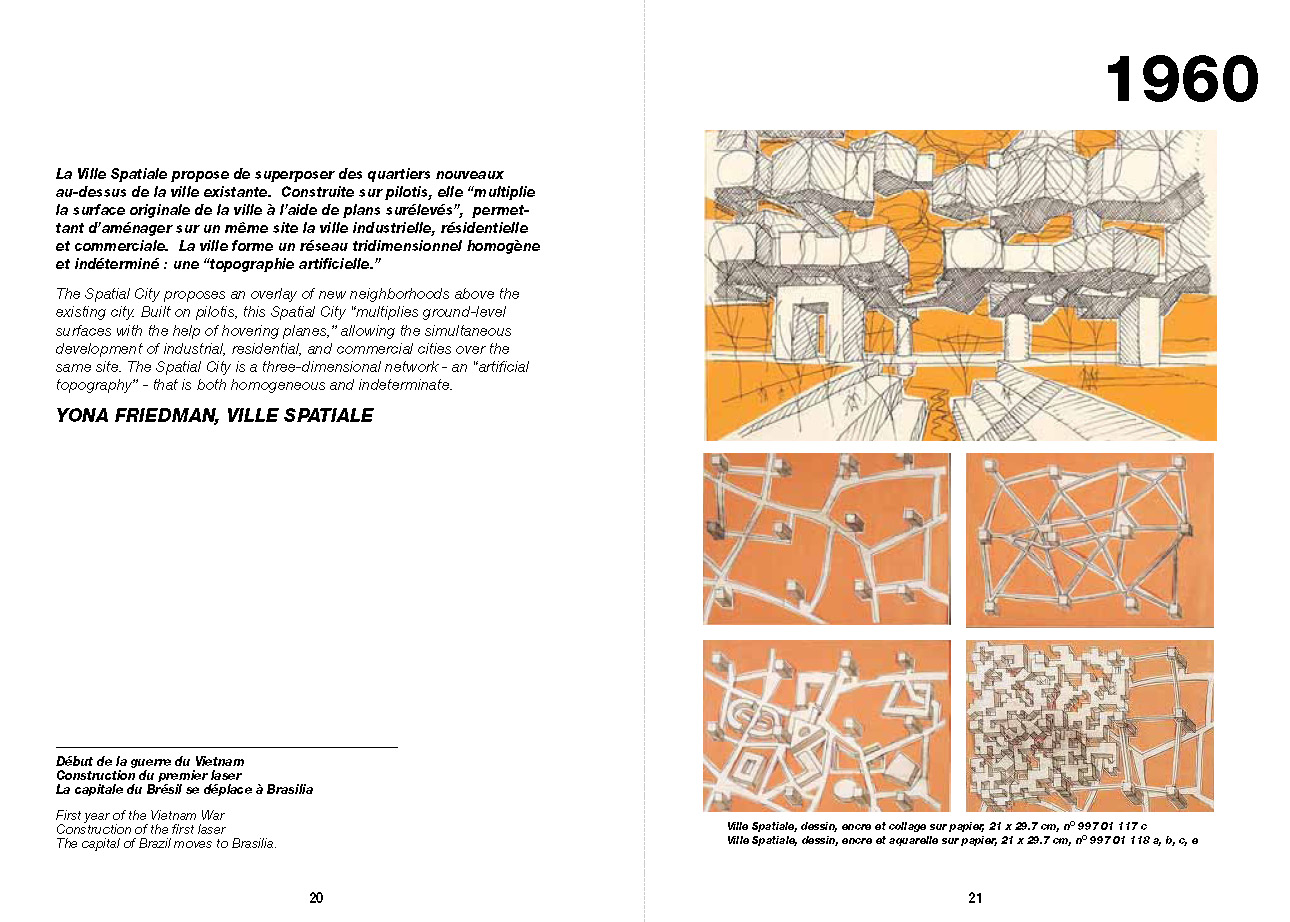 La Ville Spatiale propose de superposer des quartiers nouveaux au-dessus de la ville existante. Construite sur pilotis, elle "multiplie la surface originale de la ville à l'aide de plans surélevés", permettant d'aménager sur un même site la ville industrielle, résidentielle et commerciale. La ville forme un réseau tridimensionnel homogène et indéterminé : une "topographie artificielle."

The Spatial City proposes an overlay of new neighborhoods above the existing city. Built on pilotis, this Spatial City "multiplies ground-level surfaces with the help of hovering planes," allowing the simultaneous development of industrial, residential, and commercial cities over the same site. The Spatial City is a three-dimensional network - an "artificial topography" - that is both homogeneous and indeterminate.

YONA FRIEDMAN, VILLE SPATIALE

Début de la guerre du Vietnam
Construction du premier laser
La capitale du Brésil se déplace à Brasilia

First year of the Vietnam War
Construction of the first laser
The capital of Brazil moves to Brasilia.

20

1960

Ville Spatiale, dessin, encre et collage sur papier, 21 x 29.7 cm, n° 997 01 117 c
Ville Spatiale, dessin, encre et aquarelle sur papier, 21 x 29.7 cm, n° 997 01 118 a, b, c, e

21